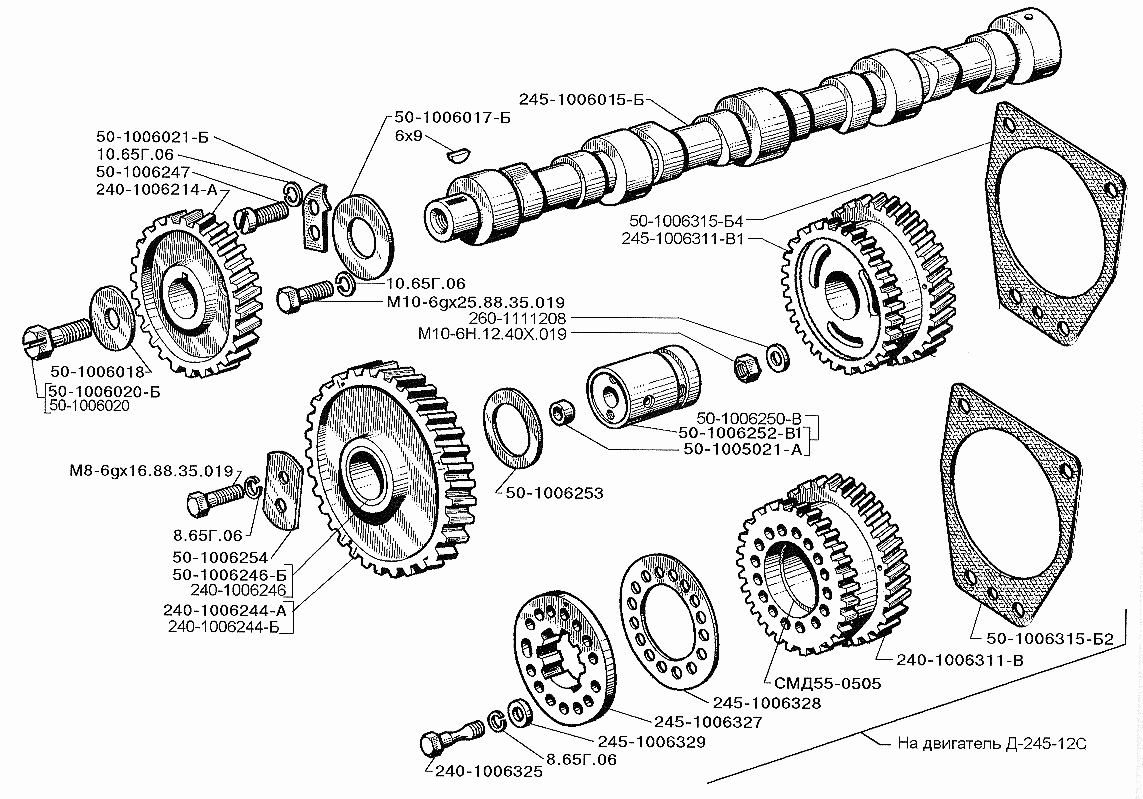 245-1006015-Б
50-1006017-Б
6х9
50-1006021-Б
10.65Г.06
50-1006247
240-1006214-А
50-1006315-Б4
245-1006311-В1
10.65Г.06
М10-6gх25.88.35.019
260-1111208
М10-6Н.12.40Х.019
50-1006018
50-1006020-Б
50-1006020
50-1006250-В
50-1006252-В1
50-1005021-А
М8-6gх16.88.35.019
50-1006253
8.65Г.06
50-1006254
50-1006246-Б
240-1006246
240-1006244-А
240-1006244-Б
50-1006315-Б2
240-1006311-В
СМД55-0505
245-1006328
245-1006327
245-1006329
8.65Г.06
240-1006325
На двигатель Д-245-12С